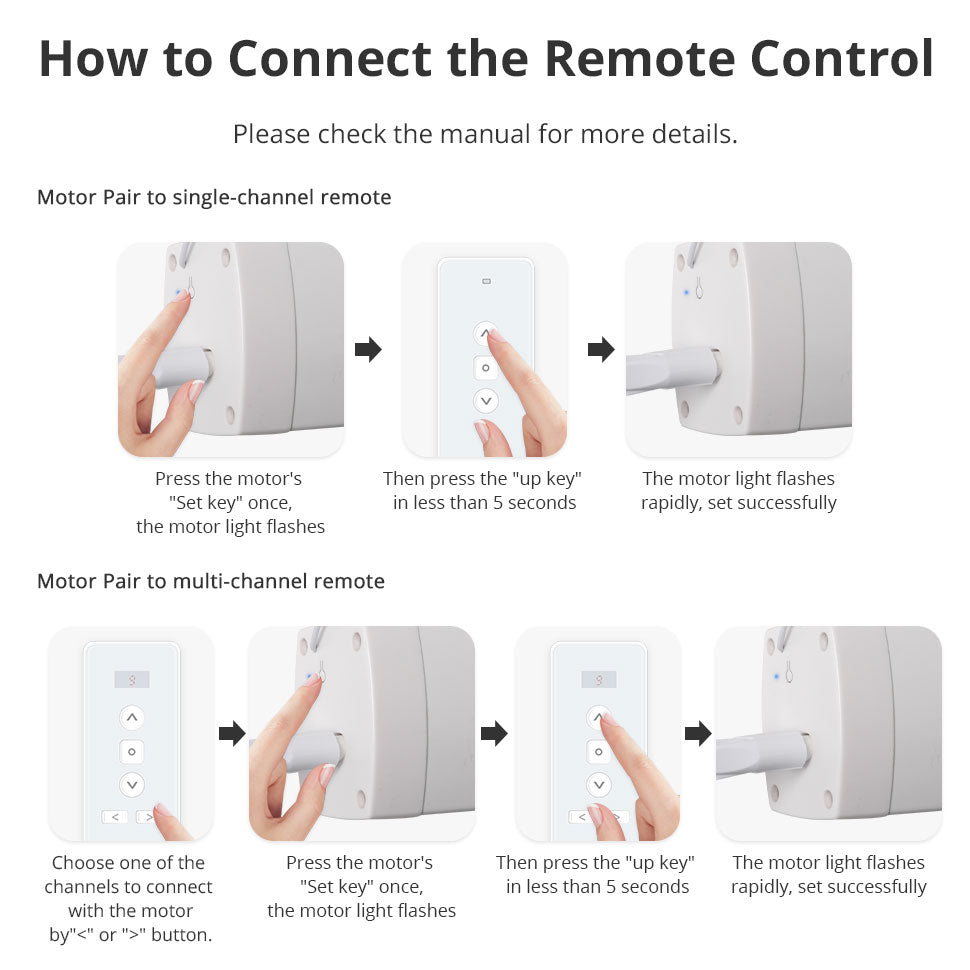 How to Connect the Remote Control

Please check the manual for more details.

Motor Pair to single-channel remote

Press the motor's "Set key" once, the motor light flashes

Then press the "up key" in less than 5 seconds

The motor light flashes rapidly, set successfully

Motor Pair to multi-channel remote

Choose one of the channels to connect with the motor by"<" or ">" button.

Press the motor's "Set key" once, the motor light flashes

Then press the "up key" in less than 5 seconds

The motor light flashes rapidly, set successfully