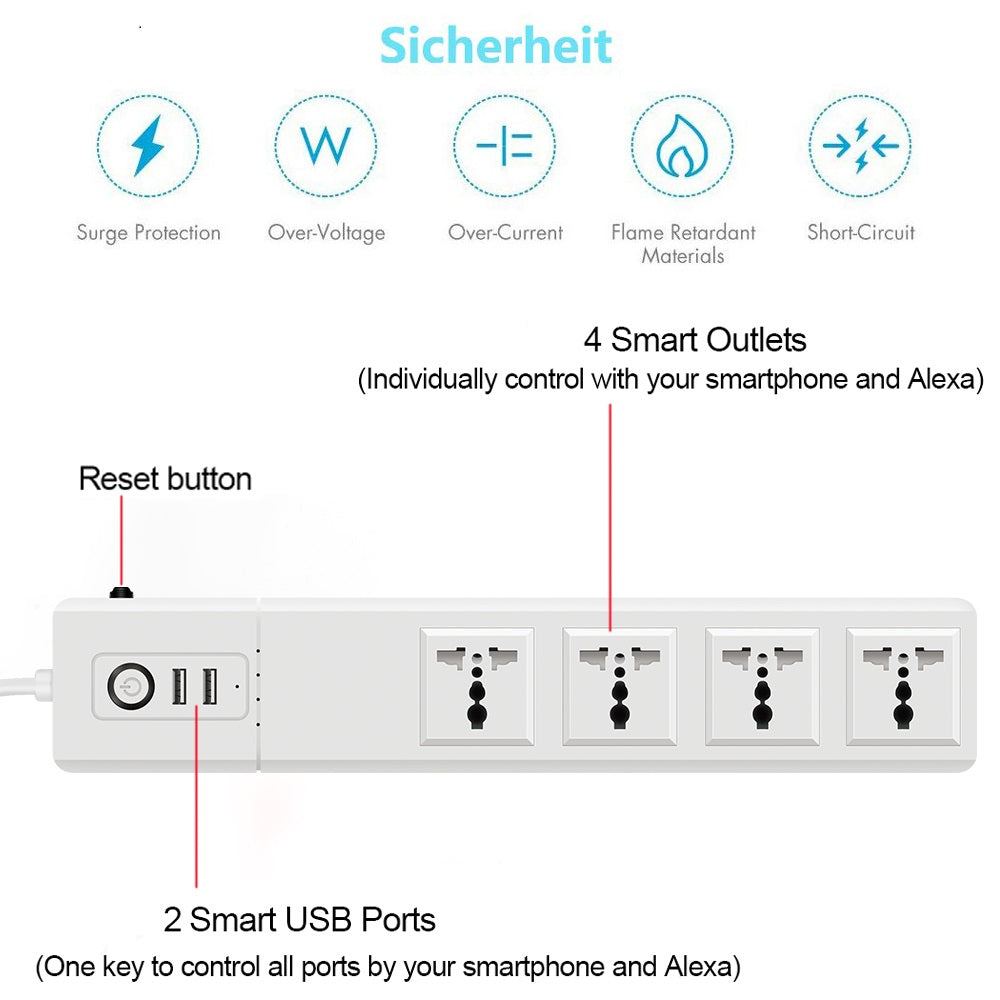 Sicherheit

W

Surge Protection

Over-Voltage

Over-Current

Flame Retardant Materials

Short-Circuit

4 Smart Outlets
(Individually control with your smartphone and Alexa)

Reset button

2 Smart USB Ports
(One key to control all ports by your smartphone and Alexa)